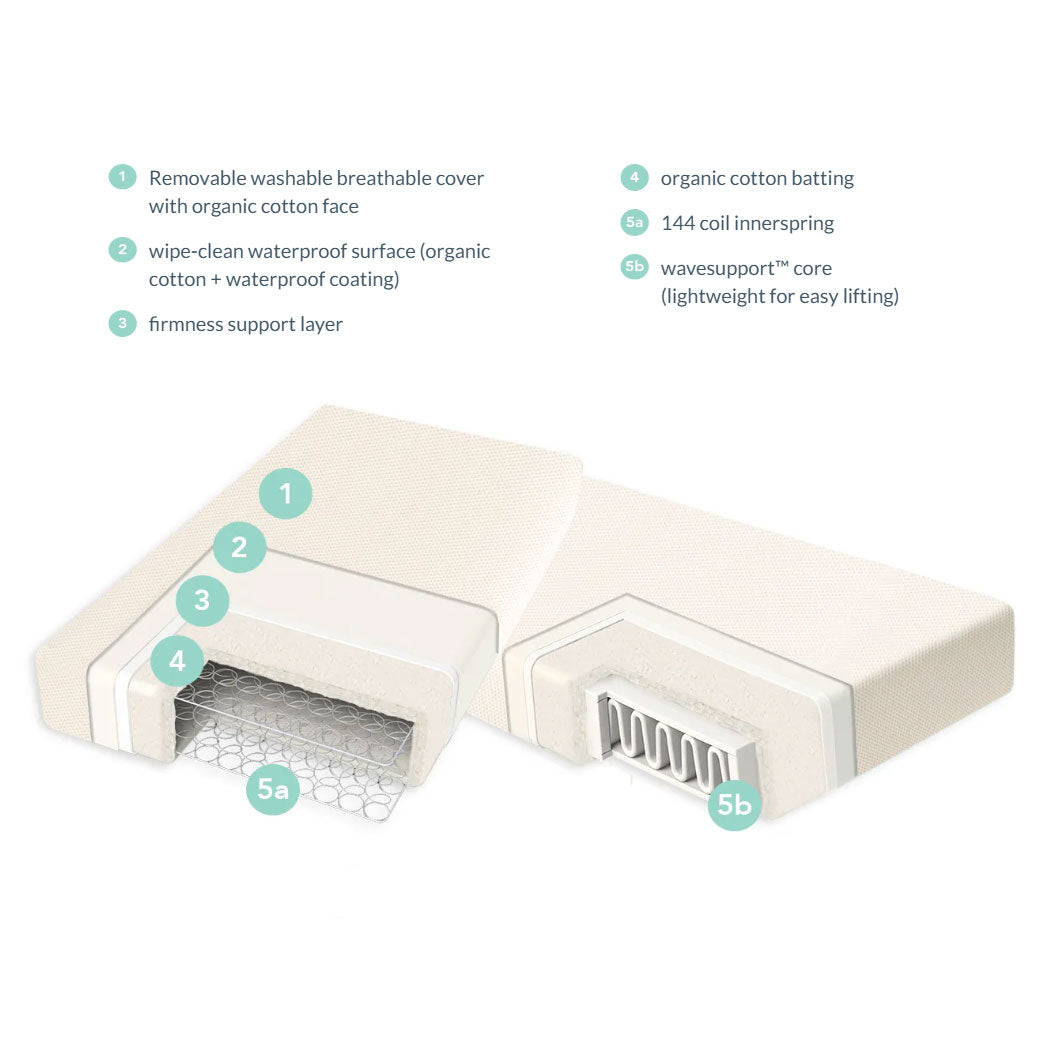 1 Removable washable breathable cover with organic cotton face

2 wipe-clean waterproof surface (organic cotton + waterproof coating)

3 firmness support layer

4 organic cotton batting

5a 144 coil innerspring

5b wavesupport™ core (lightweight for easy lifting)

1

2

3

4

5a

5b