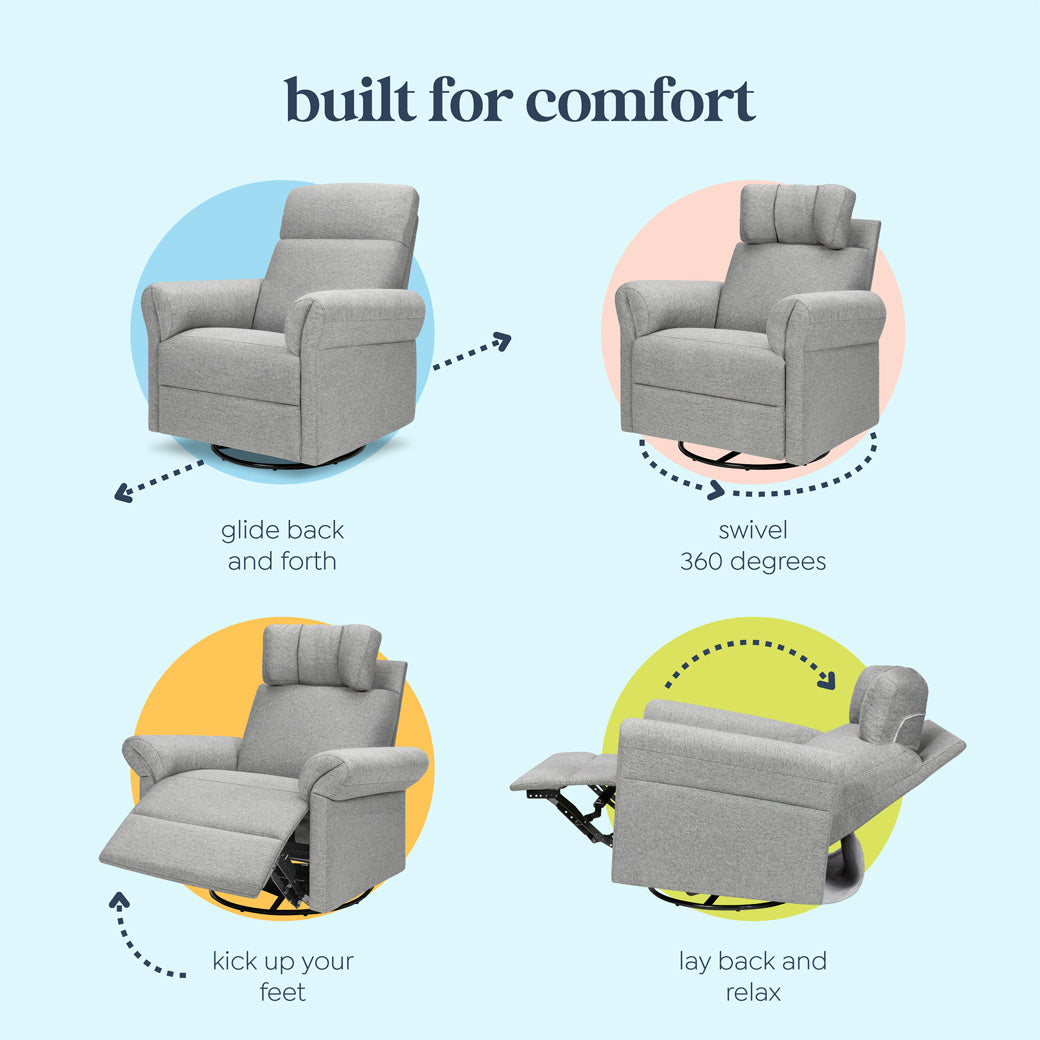 built for comfort

glide back and forth

swivel 360 degrees

kick up your feet

lay back and relax