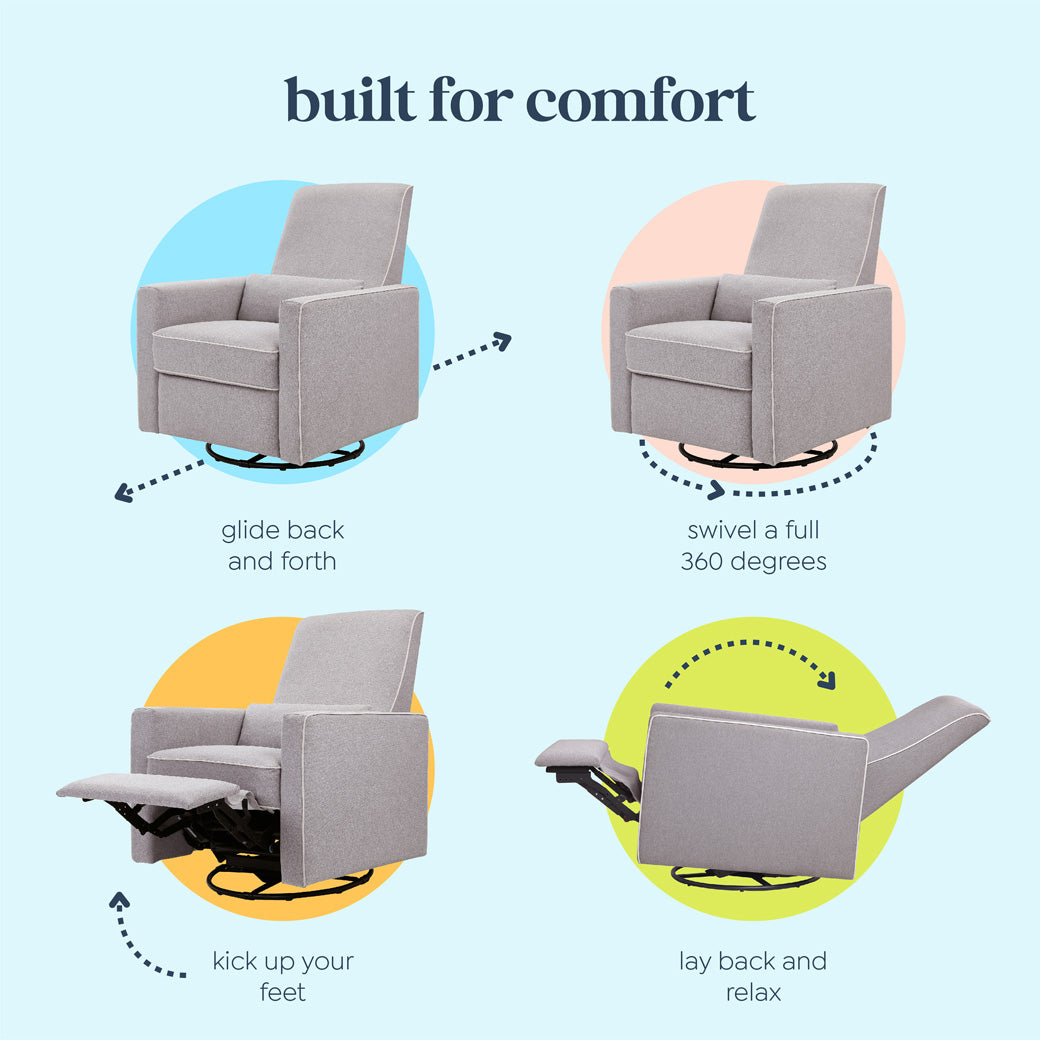 built for comfort

glide back and forth

swivel a full 360 degrees

kick up your feet

lay back and relax