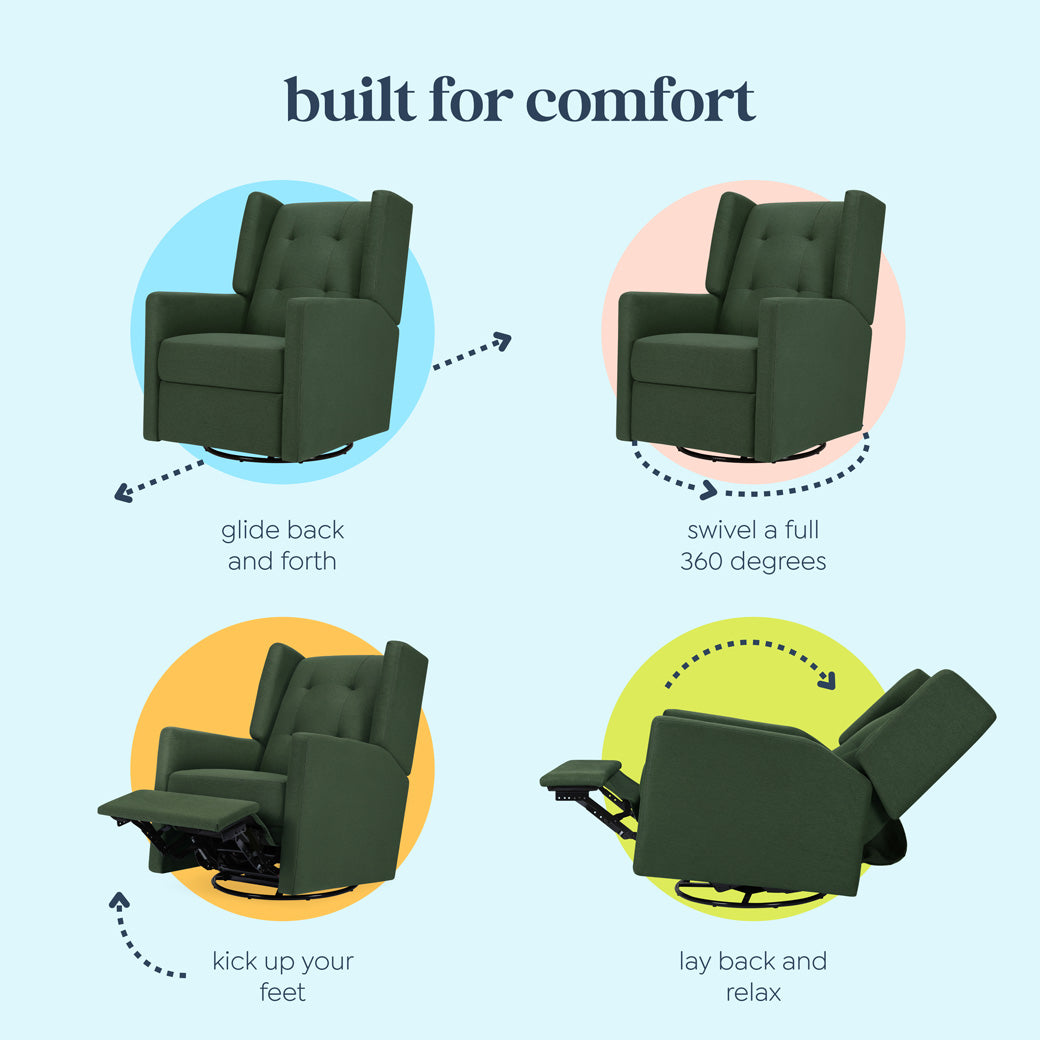 built for comfort

glide back and forth

swivel a full 360 degrees

kick up your feet

lay back and relax