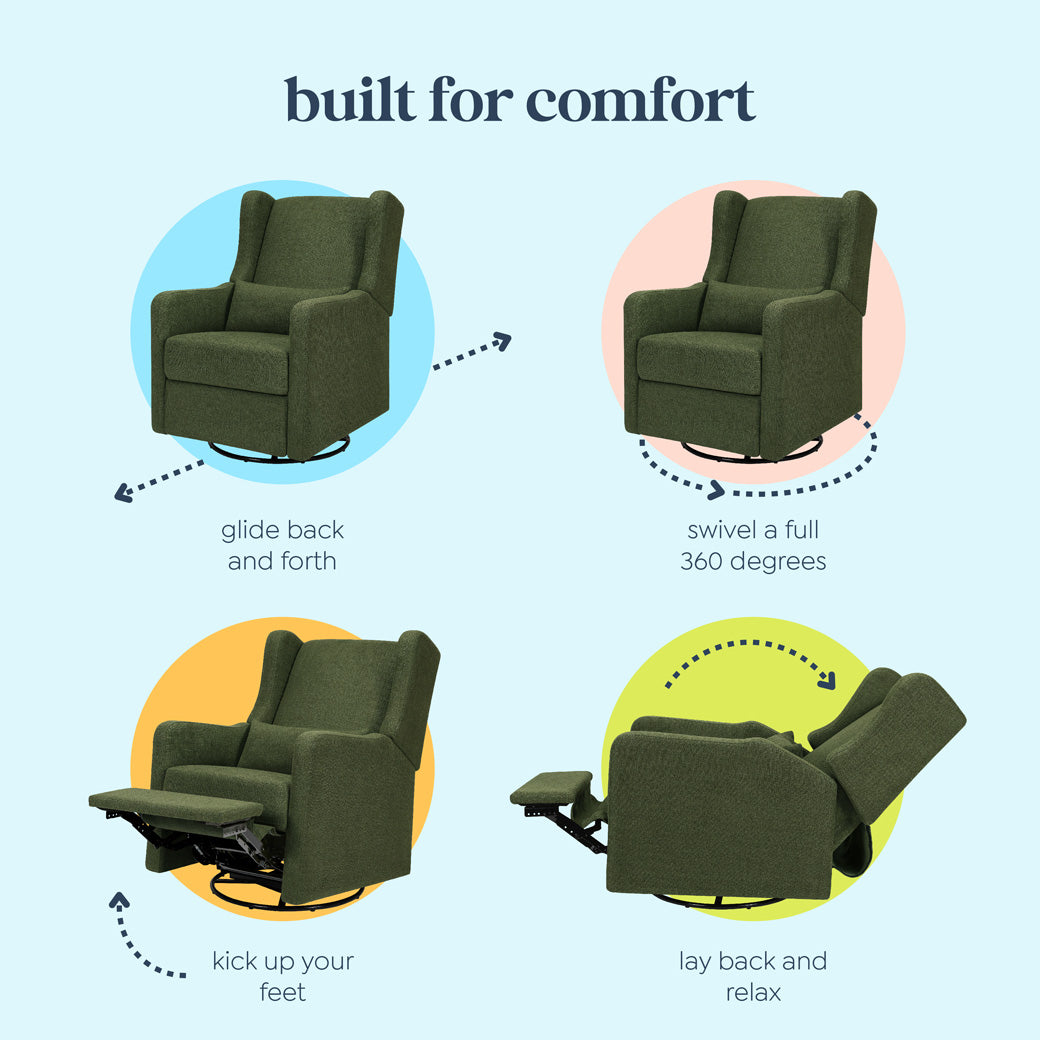 built for comfort

glide back and forth

swivel a full 360 degrees

kick up your feet

lay back and relax