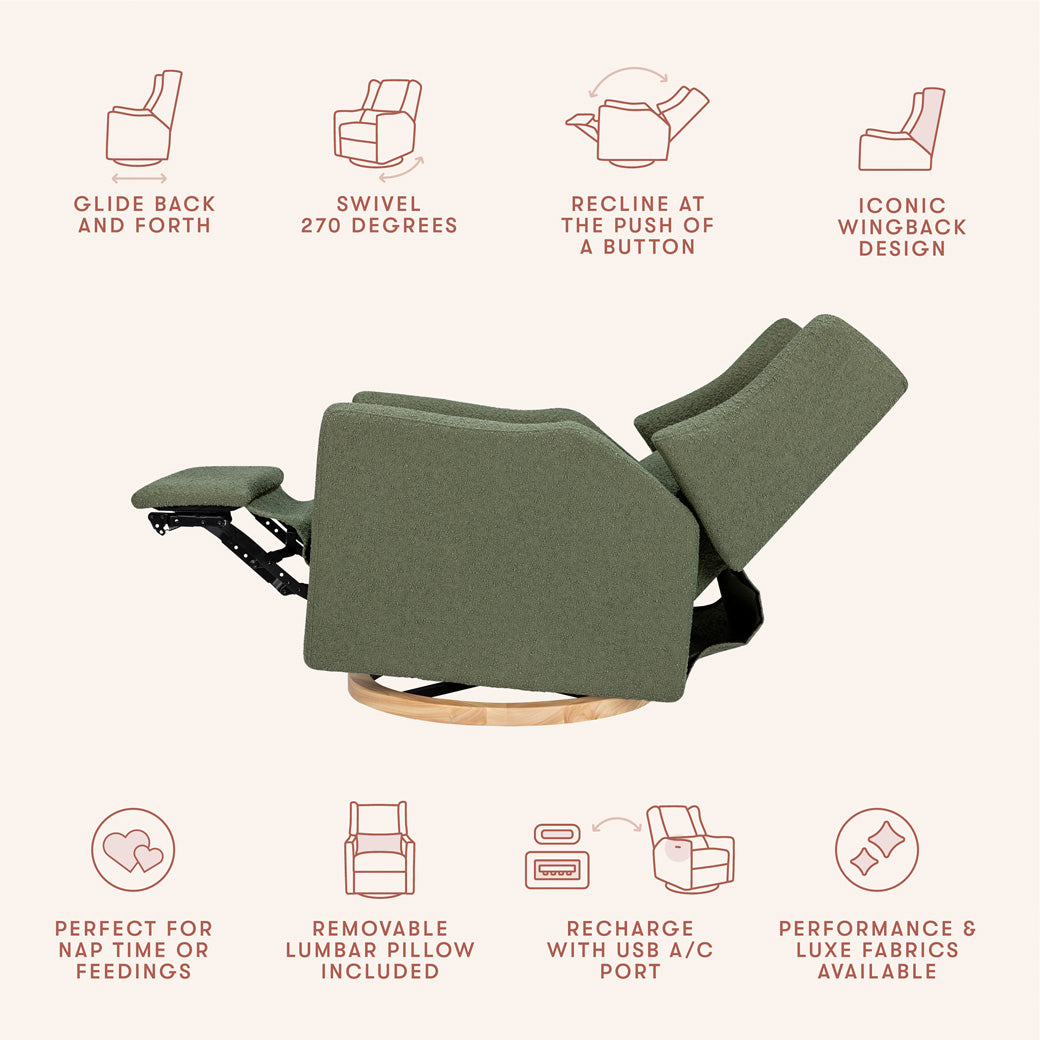 GLIDE BACK AND FORTH

SWIVEL 270 DEGREES

RECLINE AT THE PUSH OF A BUTTON

ICONIC WINGBACK DESIGN

PERFECT FOR NAP TIME OR FEEDINGS

REMOVABLE LUMBAR PILLOW INCLUDED

RECHARGE WITH USB A/C PORT

PERFORMANCE & LUXE FABRICS AVAILABLE