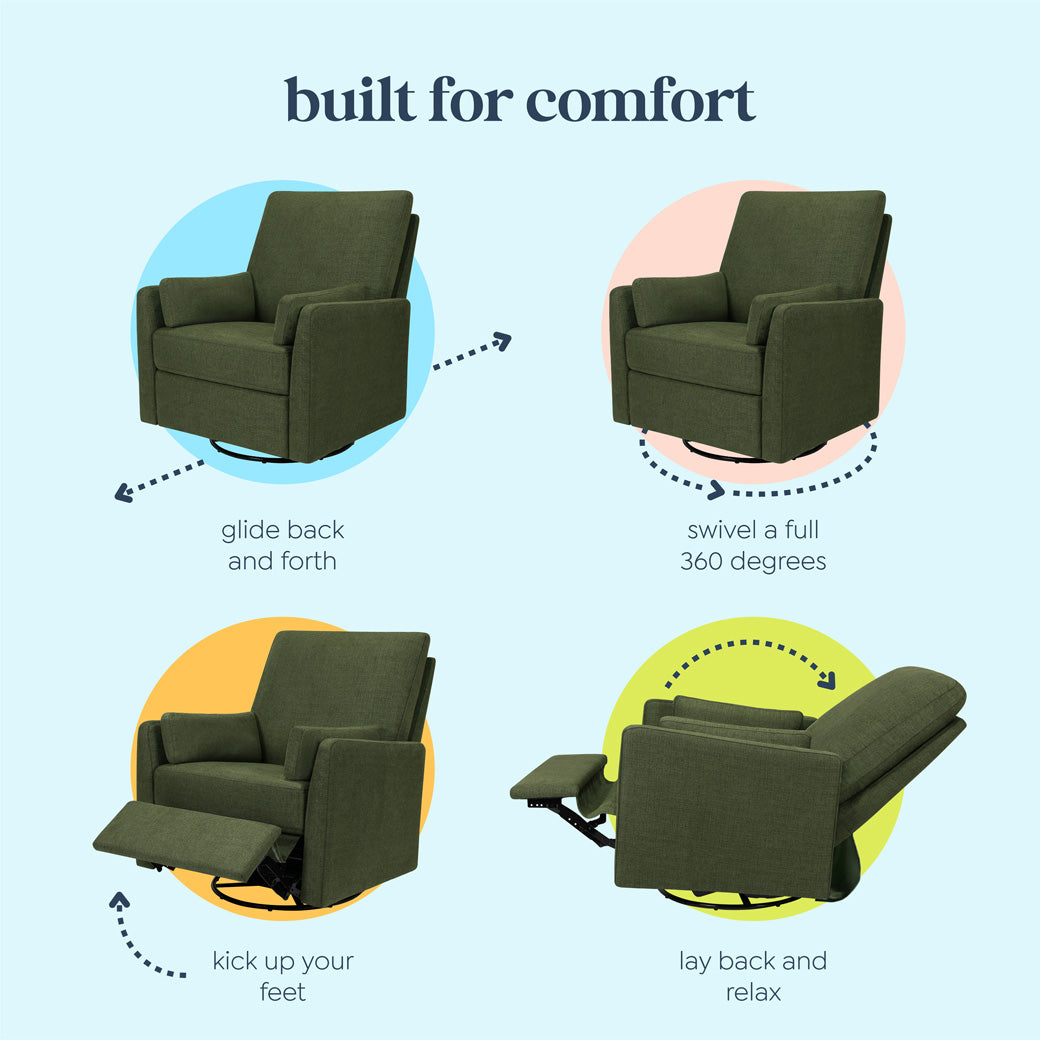 built for comfort

glide back and forth

swivel a full 360 degrees

kick up your feet

lay back and relax